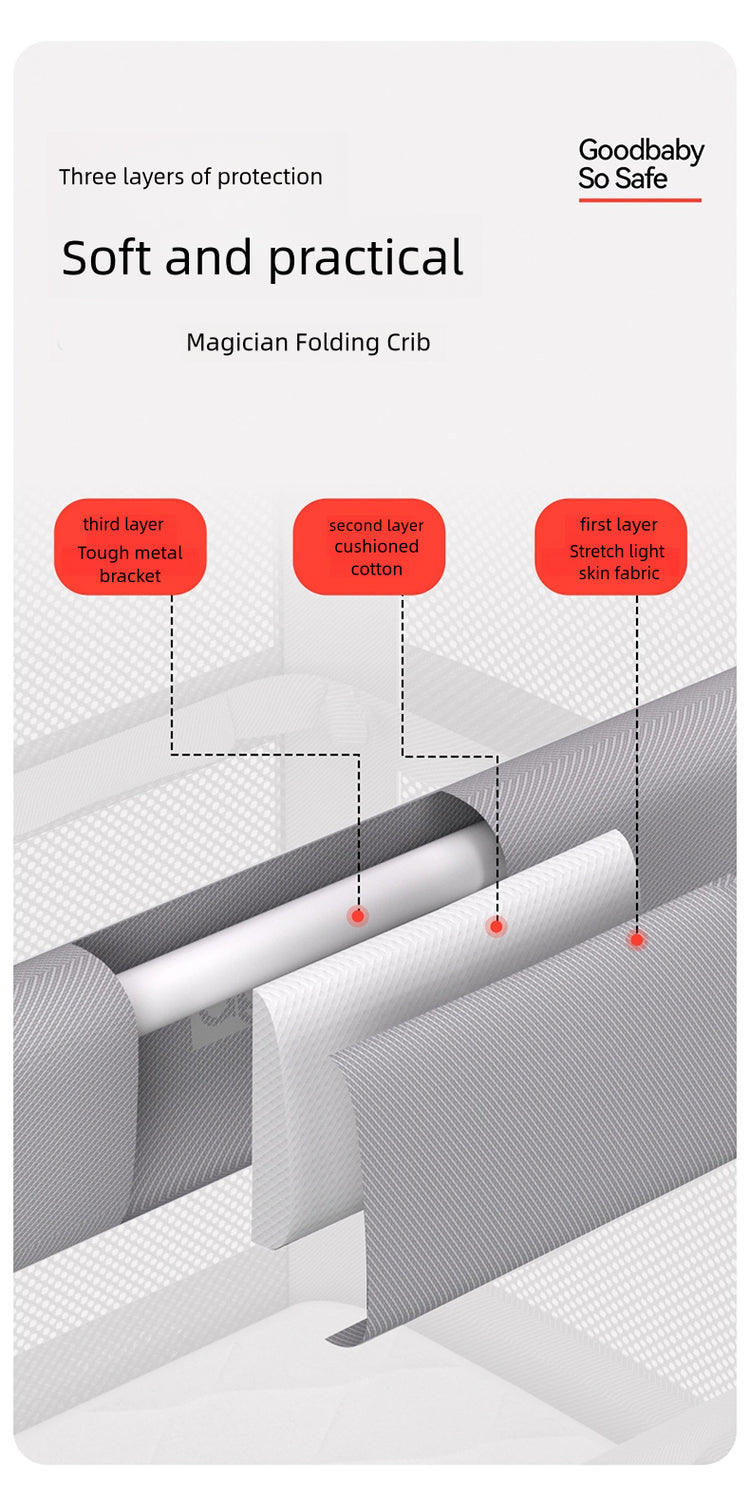 Three layers of protection

Goodbaby
So Safe

Soft and practical

Magician Folding Crib

third layer
Tough metal bracket

second layer
cushioned cotton

first layer
Stretch light skin fabric