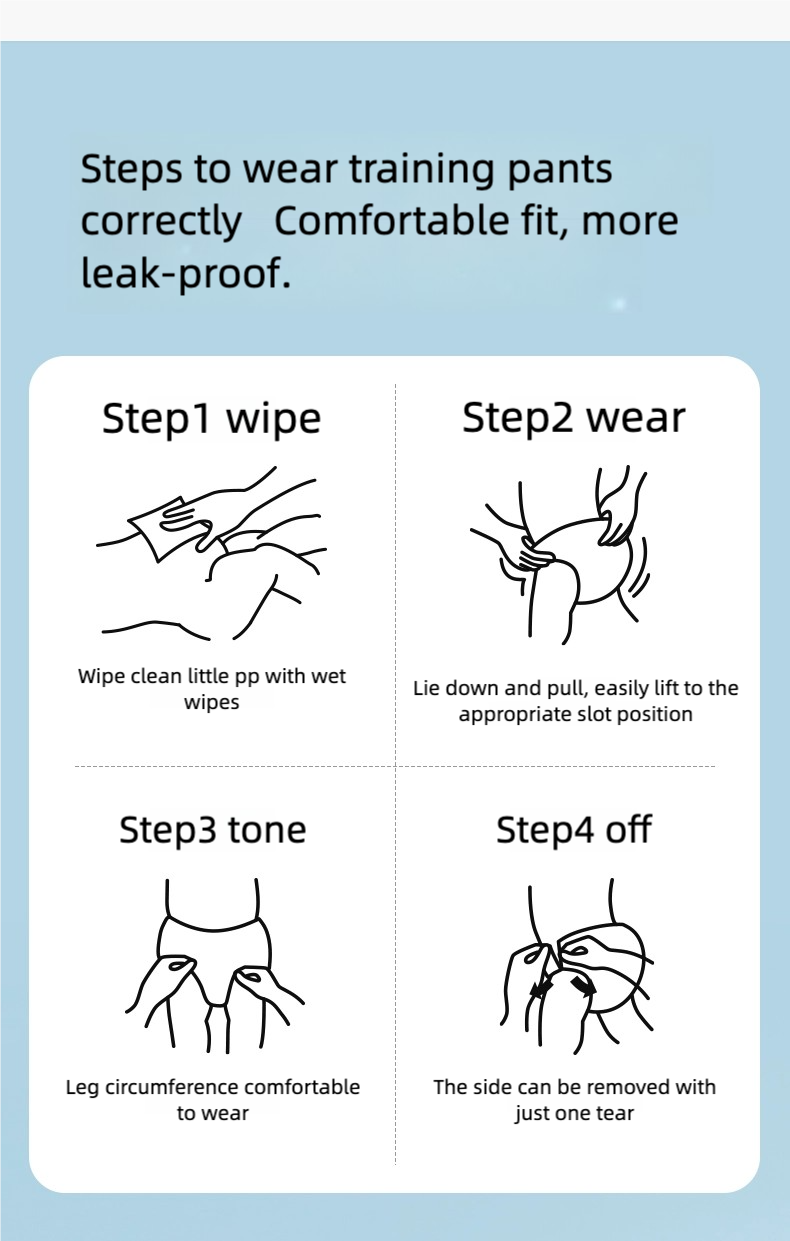 Steps to wear training pants correctly Comfortable fit, more leak-proof.

Step1 wipe

Wipe clean little pp with wet wipes

Step2 wear

Lie down and pull, easily lift to the appropriate slot position

Step3 tone

Leg circumference comfortable to wear

Step4 off

The side can be removed with just one tear