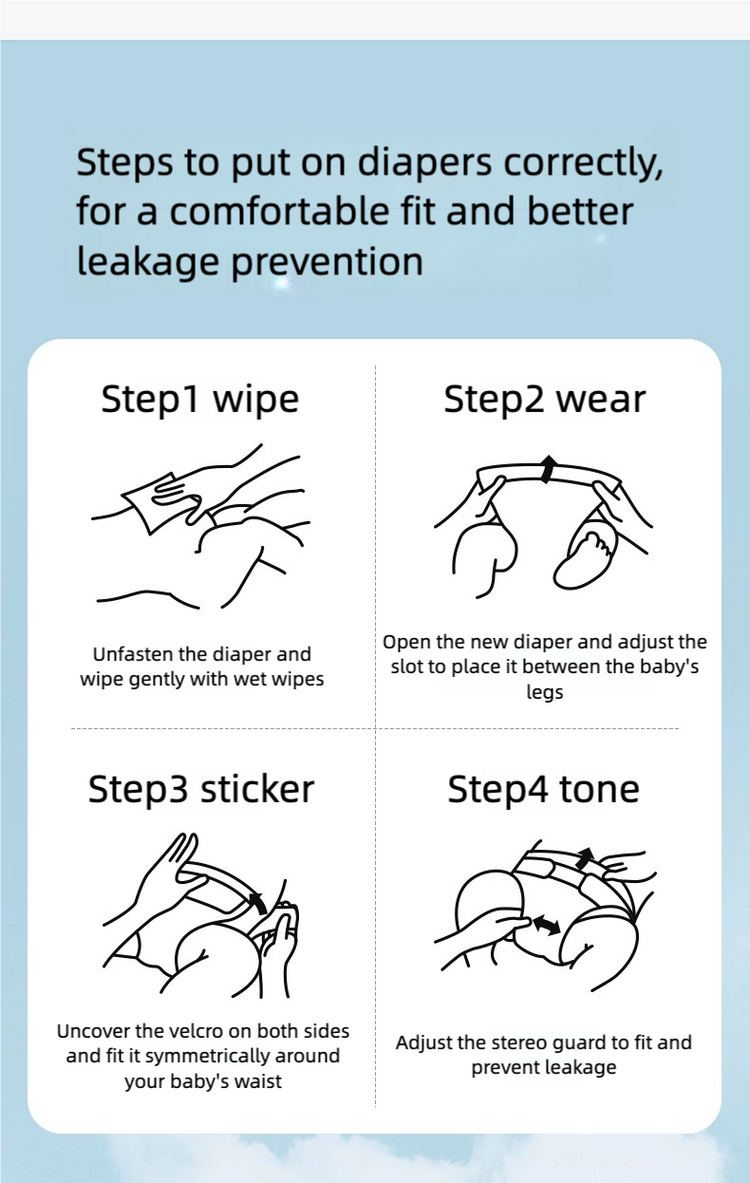 Steps to put on diapers correctly, for a comfortable fit and better leakage prevention

Step1 wipe

Unfasten the diaper and wipe gently with wet wipes

Step2 wear

Open the new diaper and adjust the slot to place it between the baby's legs

Step3 sticker

Uncover the velcro on both sides and fit it symmetrically around your baby's waist

Step4 tone

Adjust the stereo guard to fit and prevent leakage