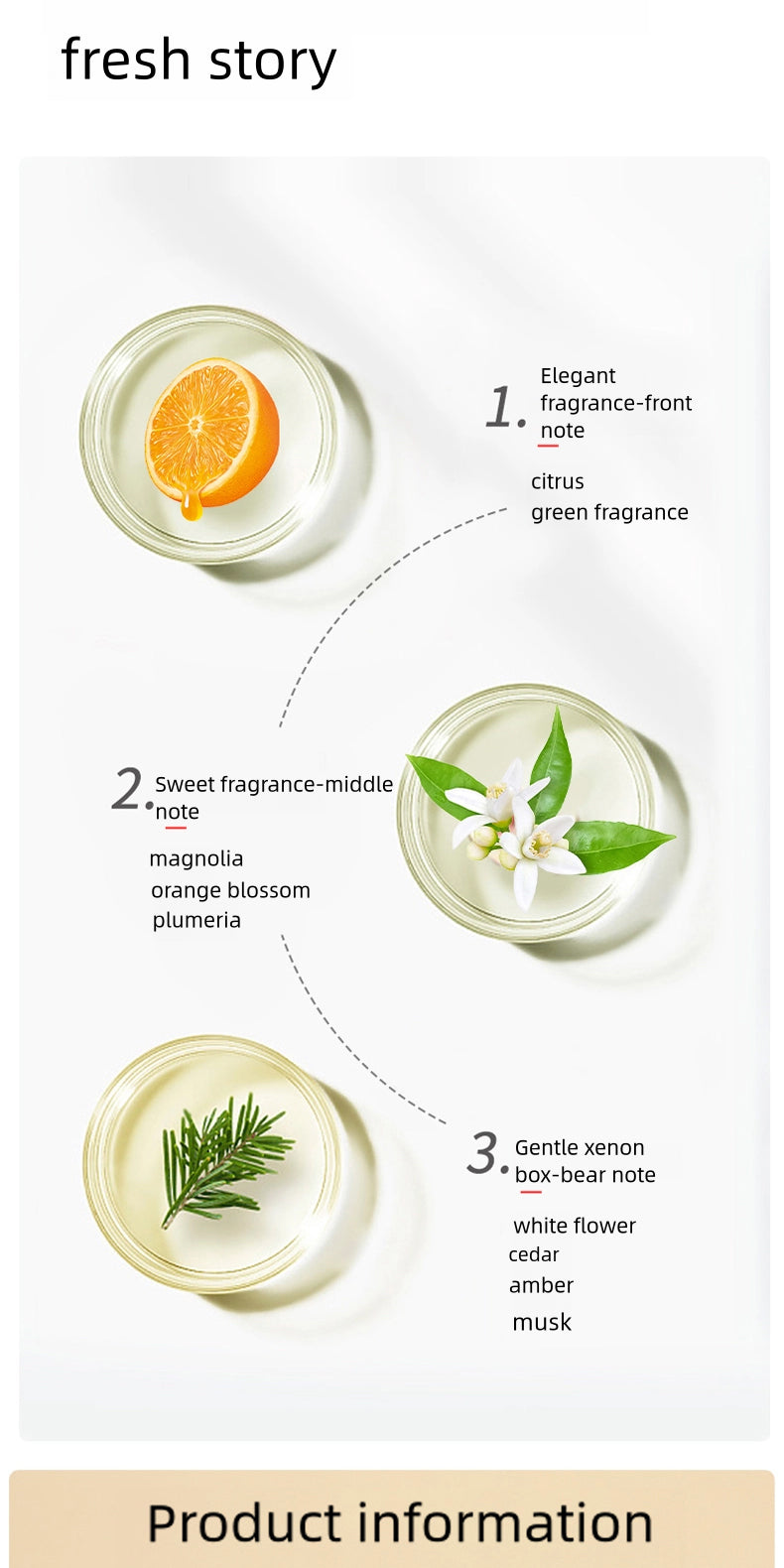 fresh story

1. Elegant fragrance-front note

citrus
green fragrance

2. Sweet fragrance-middle note

magnolia
orange blossom
plumeria

3. Gentle xenon box-bear note

white flower
cedar
amber
musk

Product information