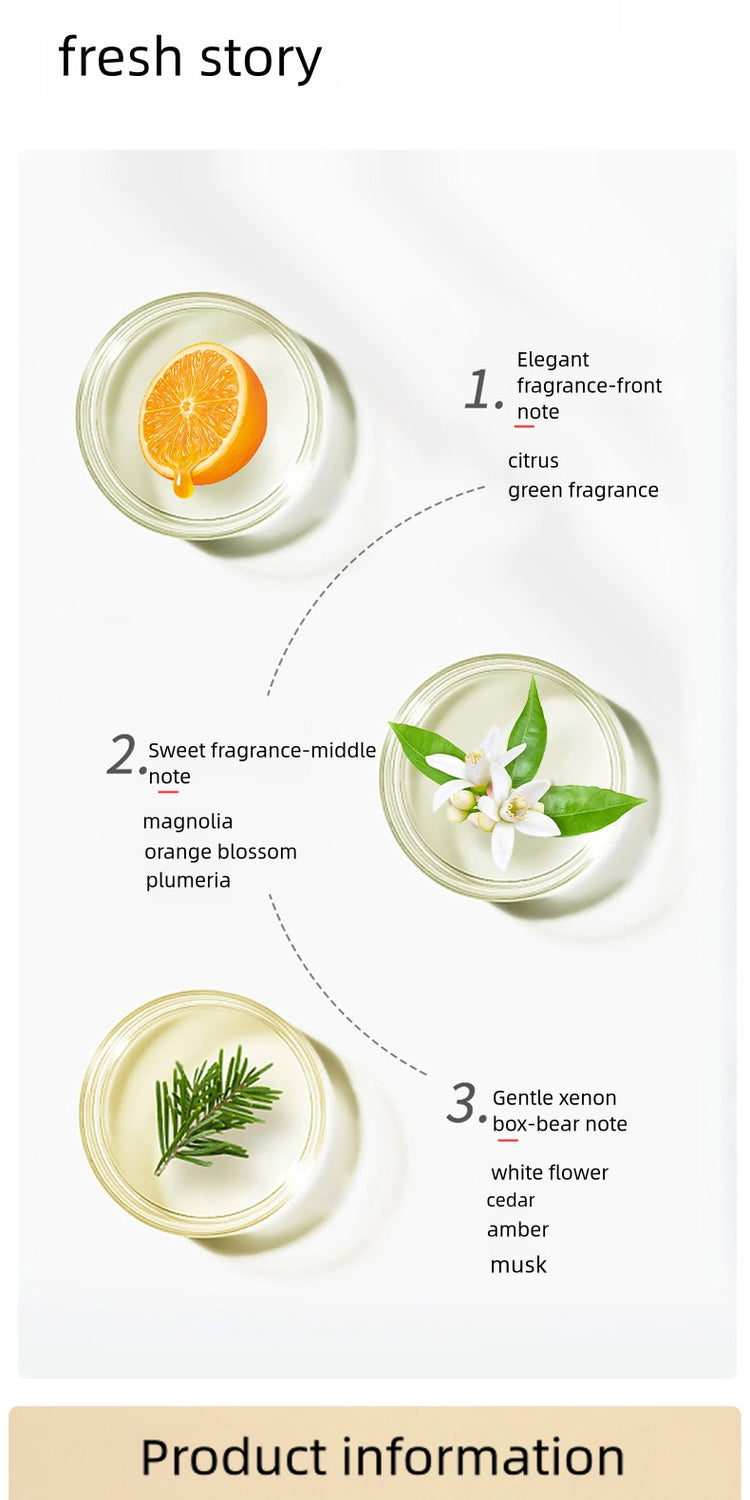 fresh story

1. Elegant fragrance-front note

citrus
green fragrance

2. Sweet fragrance-middle note

magnolia
orange blossom
plumeria

3. Gentle xenon box-bear note

white flower
cedar
amber
musk

Product information